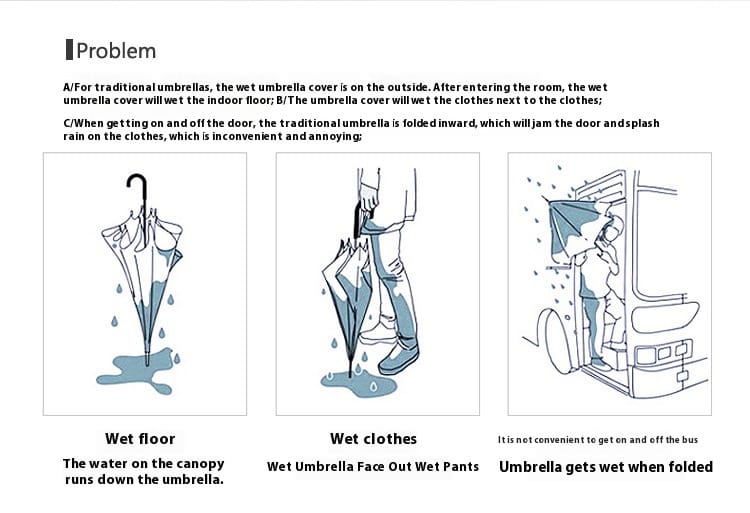 Problem

A/For traditional umbrellas, the wet umbrella cover is on the outside. After entering the room, the wet umbrella cover will wet the indoor floor; B/The umbrella cover will wet the clothes next to the clothes;

C/When getting on and off the door, the traditional umbrella is folded inward, which will jam the door and splash rain on the clothes, which is inconvenient and annoying;

Wet floor

The water on the canopy runs down the umbrella.

Wet clothes

Wet Umbrella Face Out Wet Pants

It is not convenient to get on and off the bus

Umbrella gets wet when folded